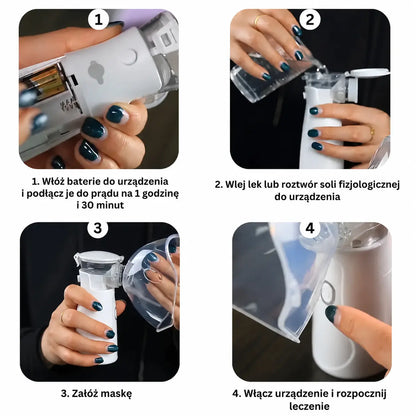 1

1. Włóż baterie do urządzenia i podłącz je do prądu na 1 godzinę i 30 minut

2

2. Wlej lek lub roztwór soli fizjologicznej do urządzenia

3

3. Załóż maskę

4

4. Włącz urządzenie i rozpocznij leczenie